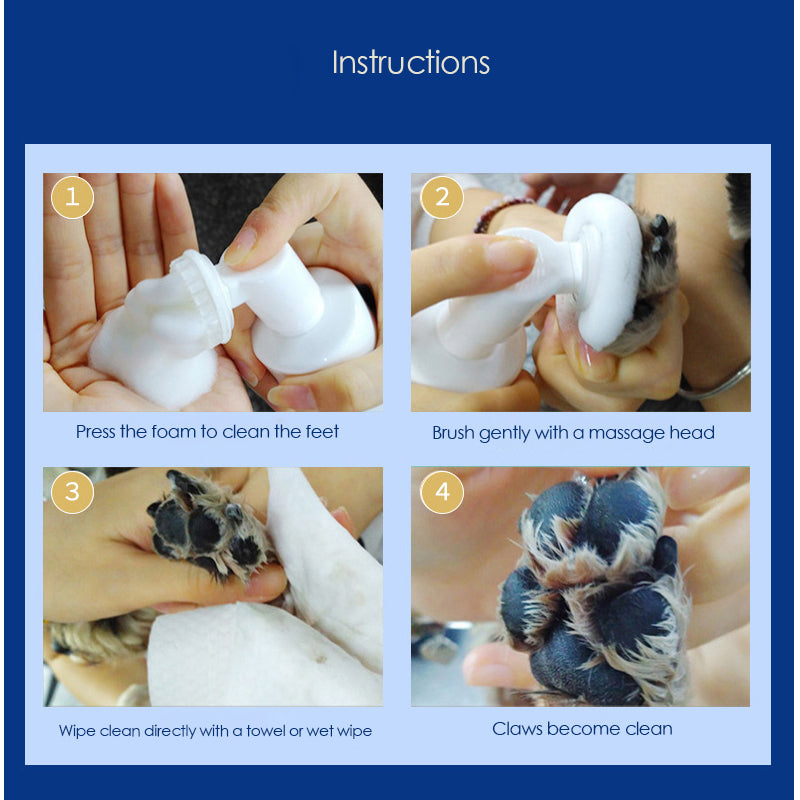 Instructions

1

Press the foam to clean the feet

2

Brush gently with a massage head

3

Wipe clean directly with a towel or wet wipe

4

Claws become clean