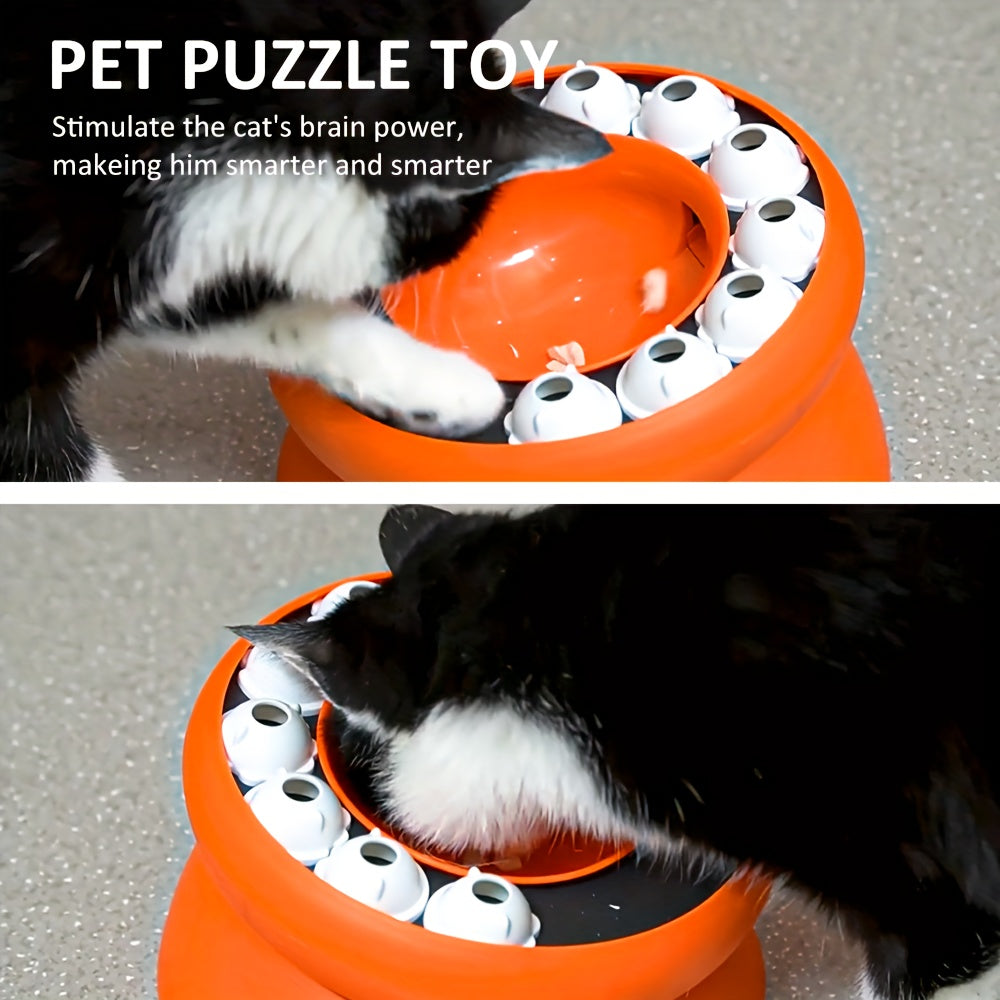 PET PUZZLE TOY

Stimulate the cat's brain power, makeing him smarter and smarter