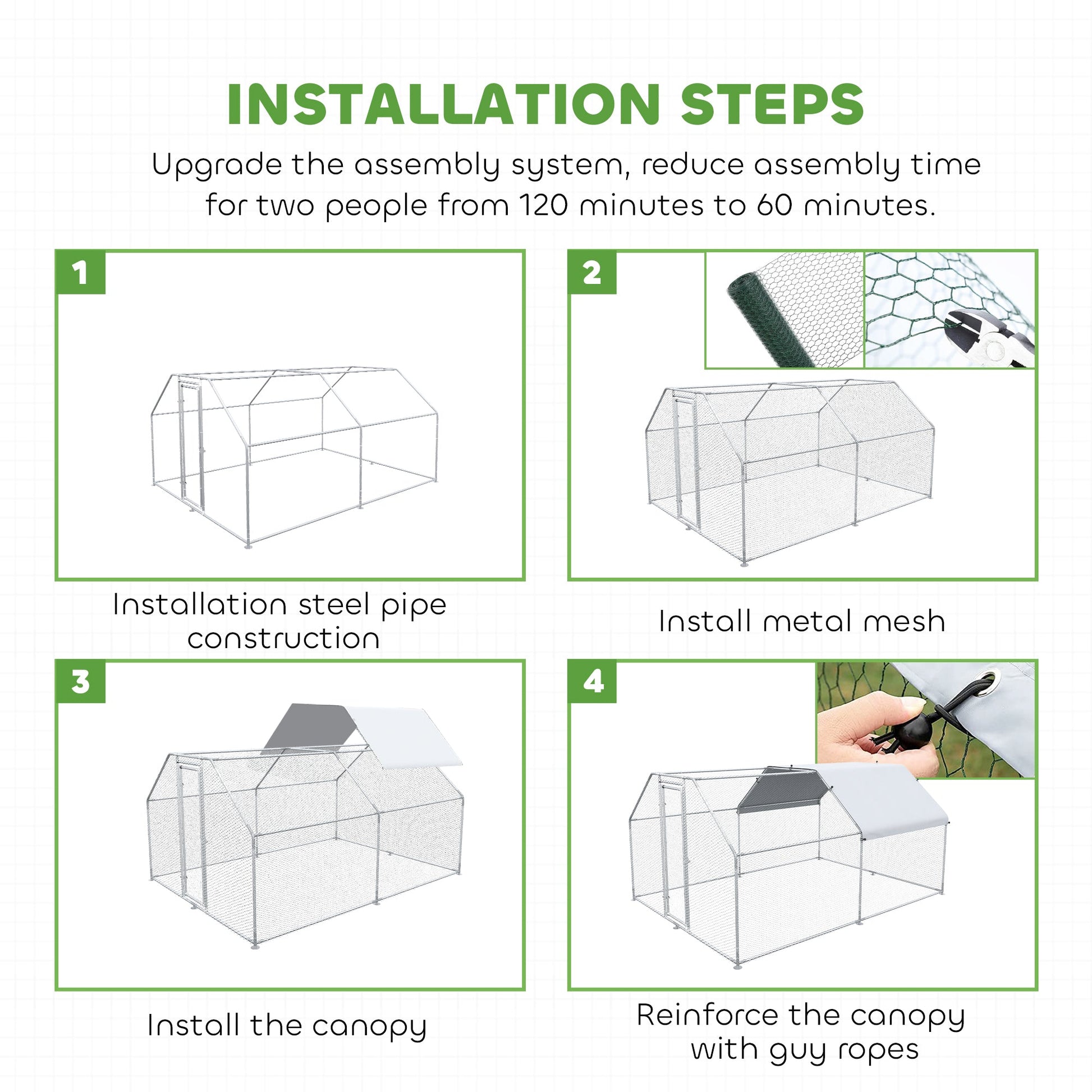 INSTALLATION STEPS

Upgrade the assembly system, reduce assembly time for two people from 120 minutes to 60 minutes.

1

Installation steel pipe construction

2

Install metal mesh

3

Install the canopy

4

Reinforce the canopy with guy ropes